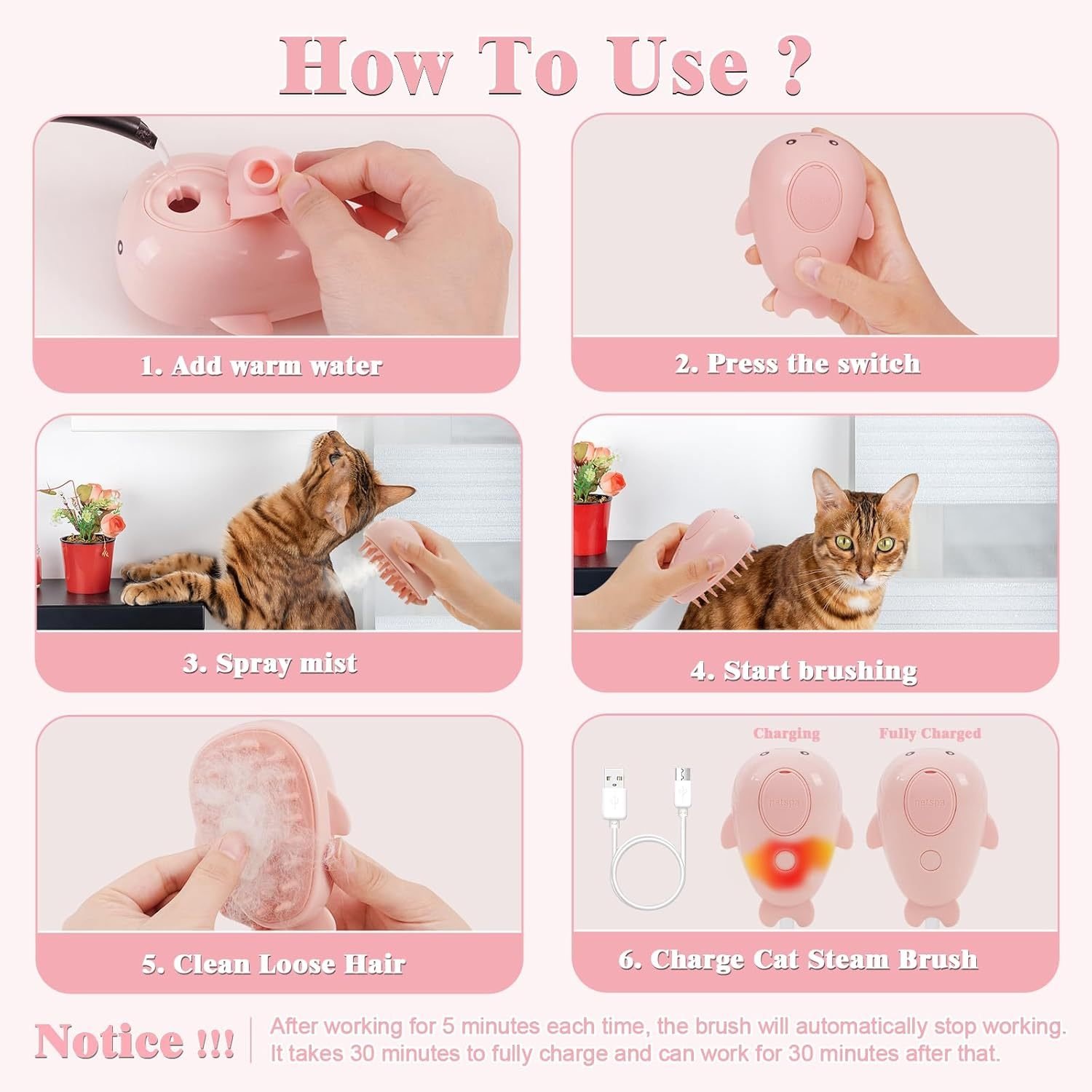 How To Use ?

1. Add warm water

2. Press the switch

3. Spray mist

4. Start brushing

5. Clean Loose Hair

Charging

Fully Charged

petspa

petspa

6. Charge Cat Steam Brush

Notice !!!

After working for 5 minutes each time, the brush will automatically stop working. It takes 30 minutes to fully charge and can work for 30 minutes after that.